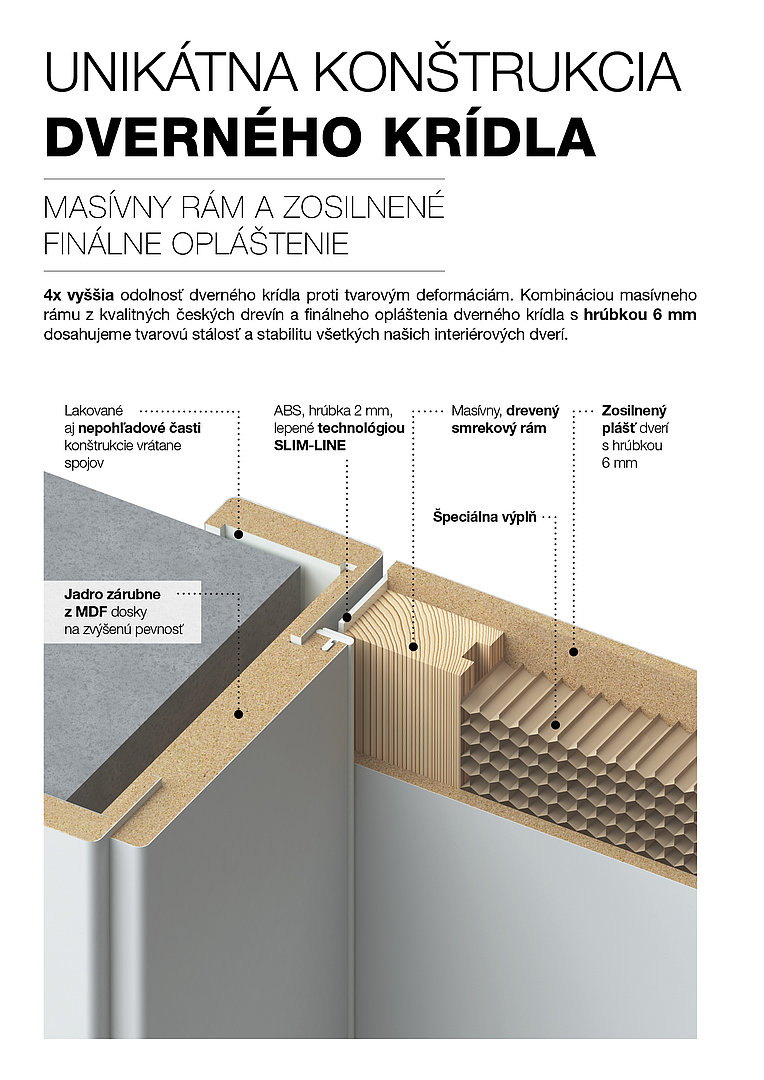 UNIKÁTNA KONŠTRUKCIA
DVERNÉHO KRÍDLA

MASÍVNY RÁM A ZOSILNENÉ FINÁLNE OPLÁŠTENIE

4x vyššia odolnosť dverného krídla proti tvarovým deformáciám. Kombináciou masívneho rámu z kvalitných českých drevín a finálneho opláštenia dverného krídla s hrúbkou 6 mm dosahujeme tvarovú stálosť a stabilitu všetkých našich interiérových dverí.

Lakované aj nepohľadové časti konštrukcie vrátane spojov

ABS, hrúbka 2 mm, lepené technológiou SLIM-LINE

Masívny, drevený smrekový rám

Zosilnený plášť dverí s hrúbkou 6 mm

Špeciálna výplň

Jadro zárubne z MDF dosky na zvýšenú pevnosť